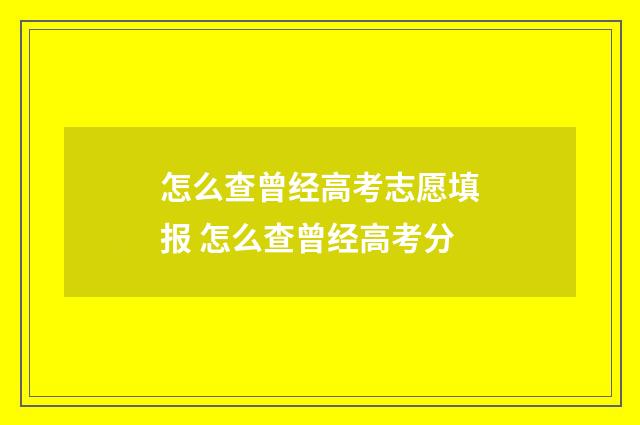 怎么查曾经高考志愿填报 怎么查曾经高考分