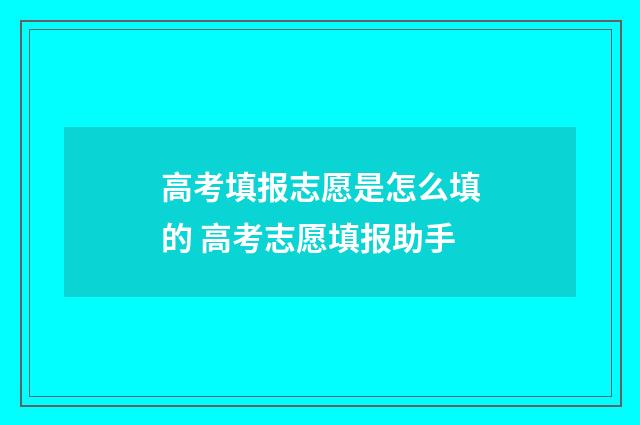 高考填报志愿是怎么填的 高考志愿填报助手