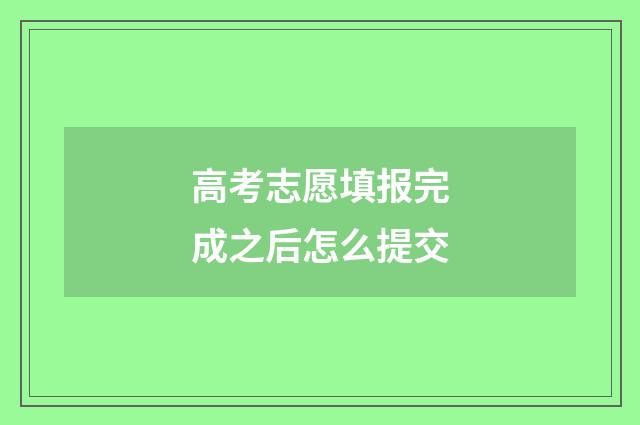 高考志愿填报完成之后怎么提交