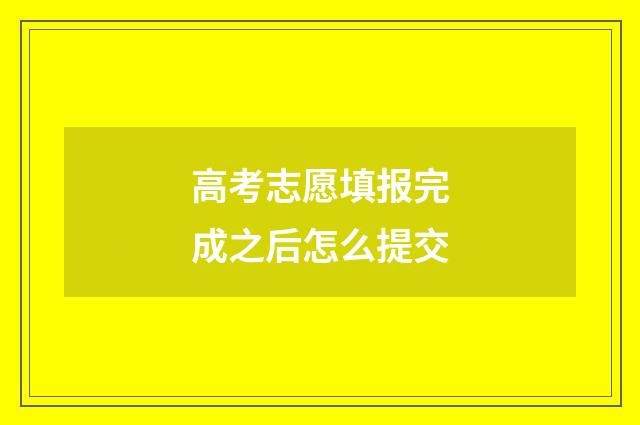 高考志愿填报完成之后怎么提交