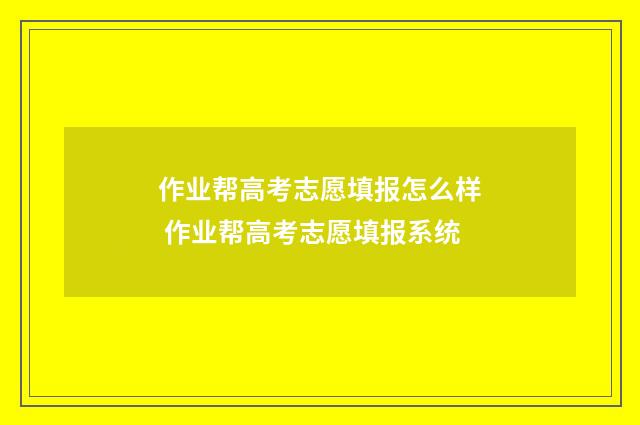 作业帮高考志愿填报怎么样
作业帮高考志愿填报系统