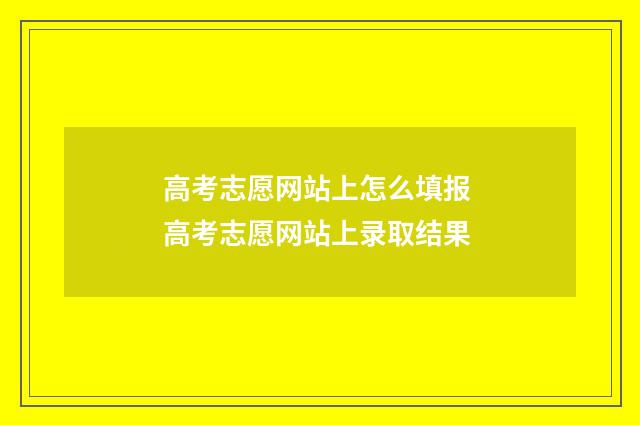 高考志愿网站上怎么填报
高考志愿网站上录取结果