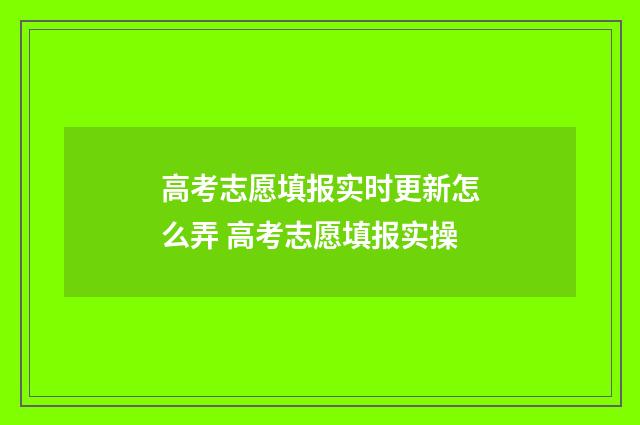 高考志愿填报实时更新怎么弄 高考志愿填报实操