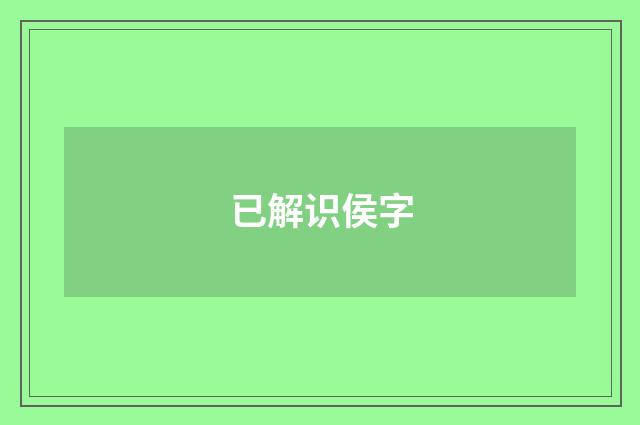 已解识侯字