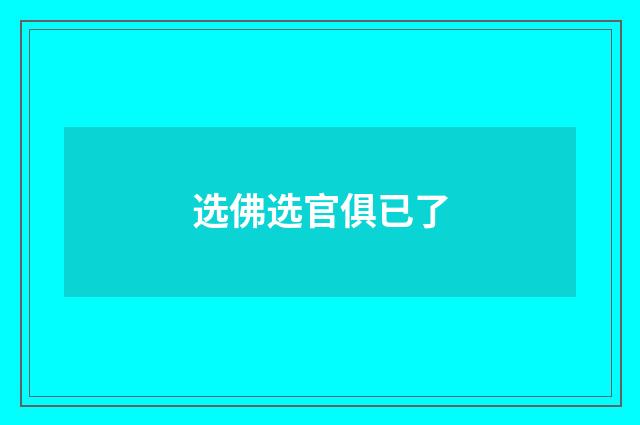 选佛选官俱已了