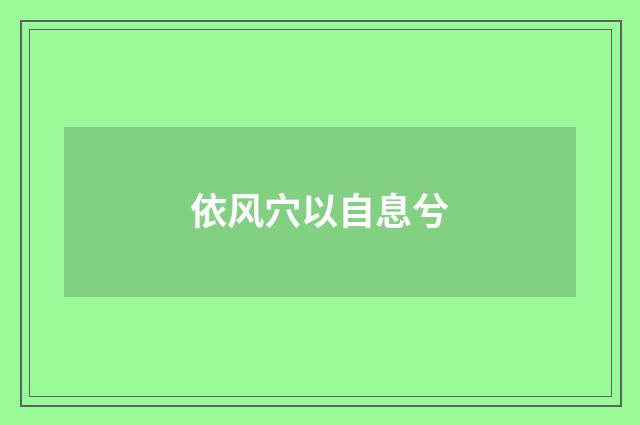 依风穴以自息兮