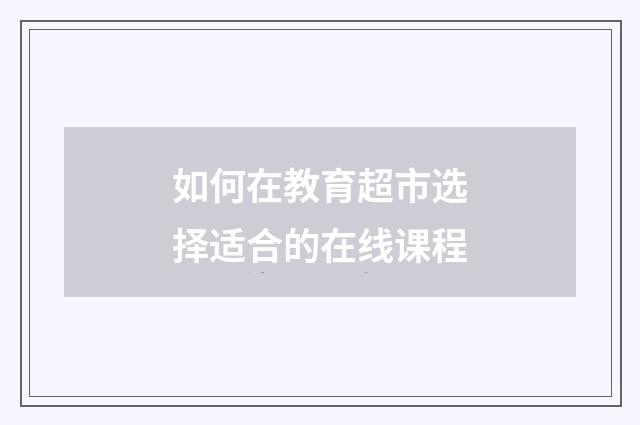 如何在教育超市选择适合的在线课程