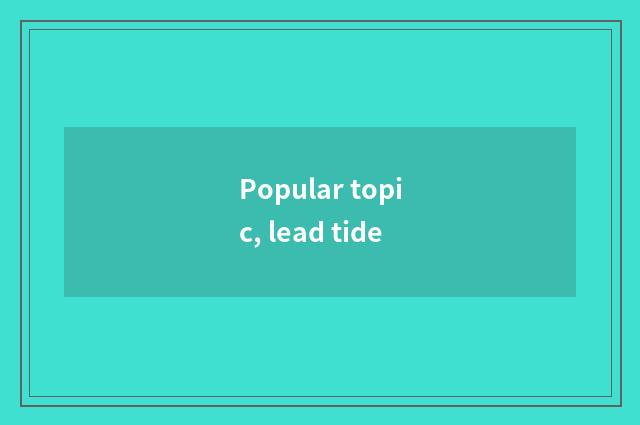 Popular topic, lead tide