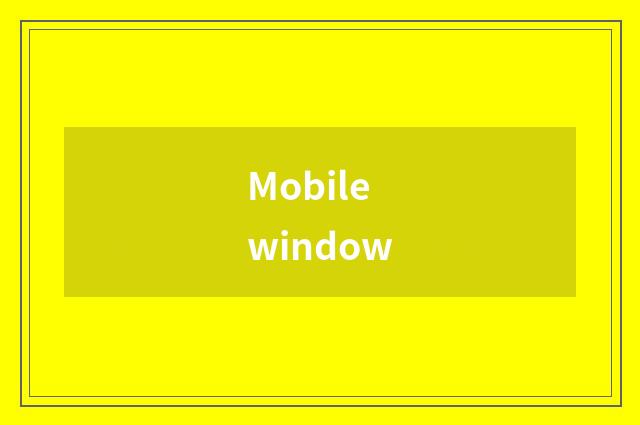 Mobile
window