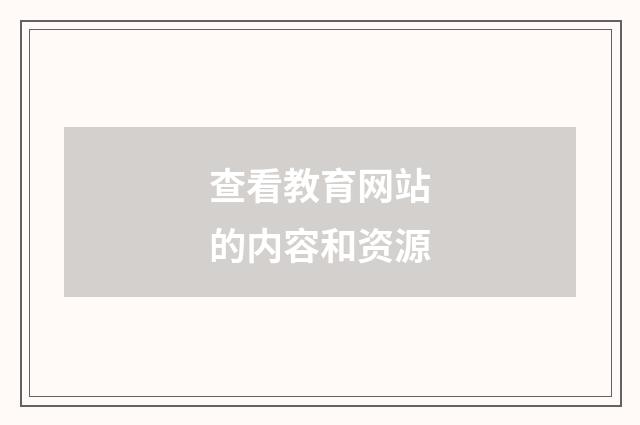 查看教育网站
的内容和资源