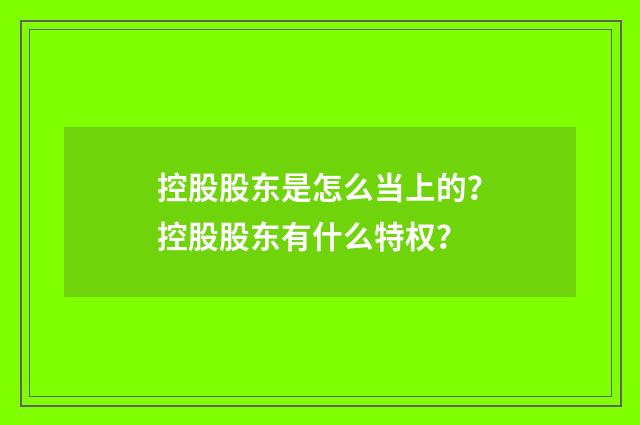 控股股东是怎么当上的?
控股股东有什么特权?