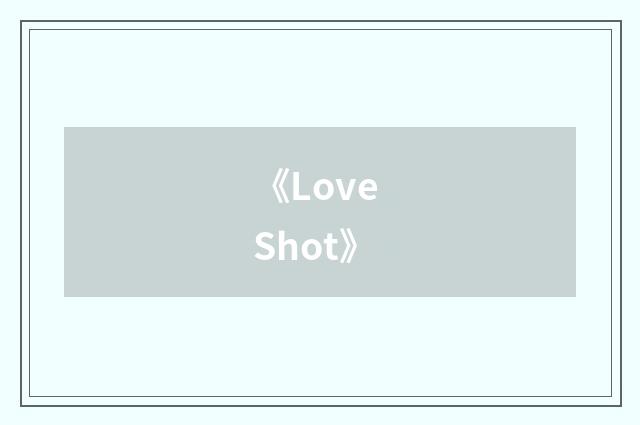 《Love Shot》