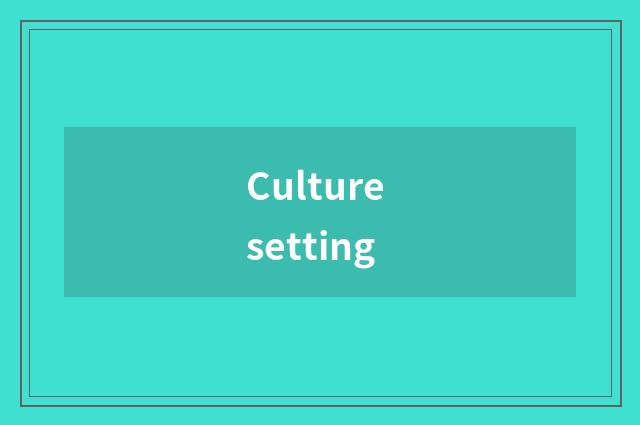 Culture
setting