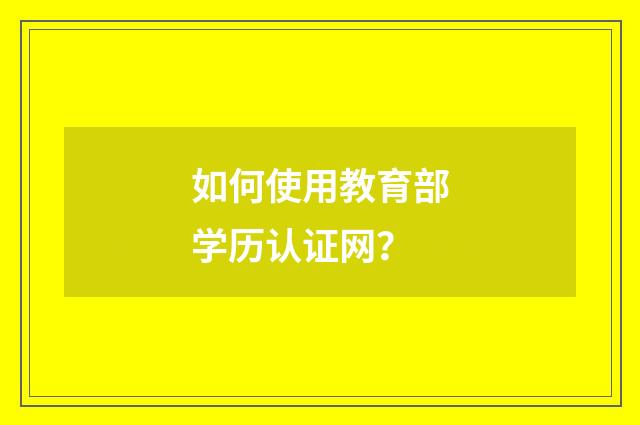 如何使用教育部学历认证网？