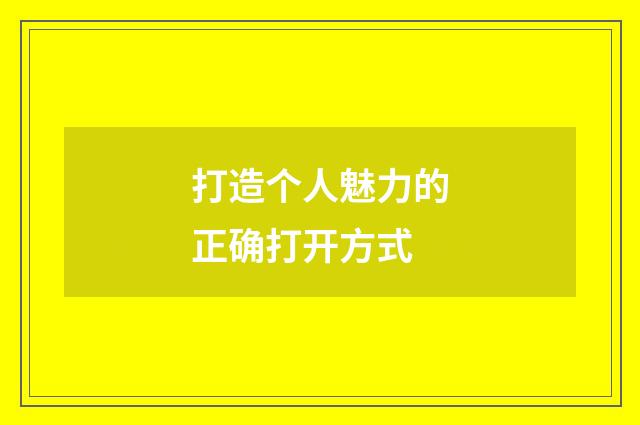 打造个人魅力的
正确打开方式