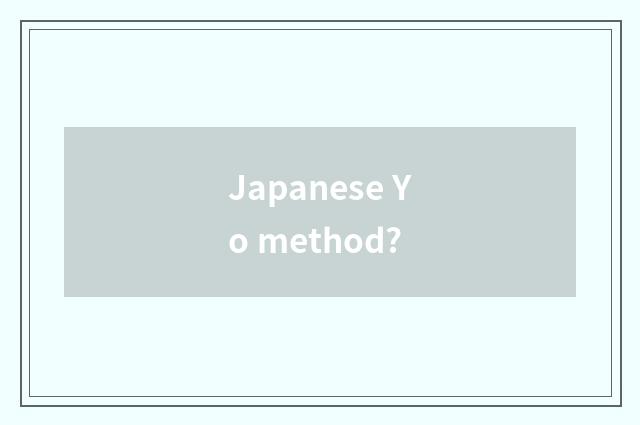 Japanese Y
o method?