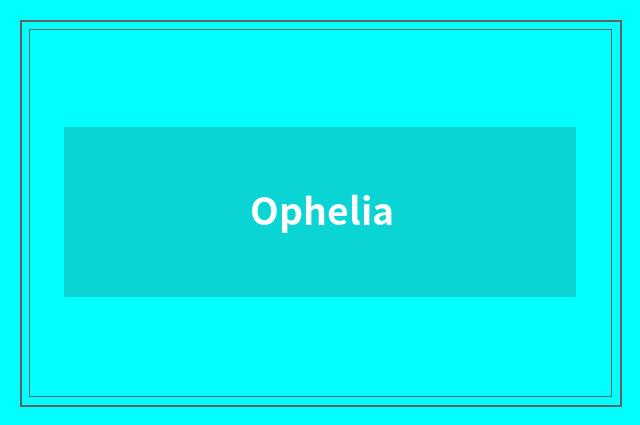 Ophelia