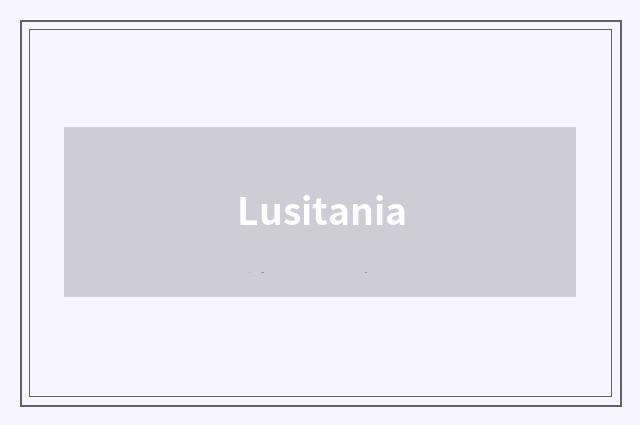 Lusitania