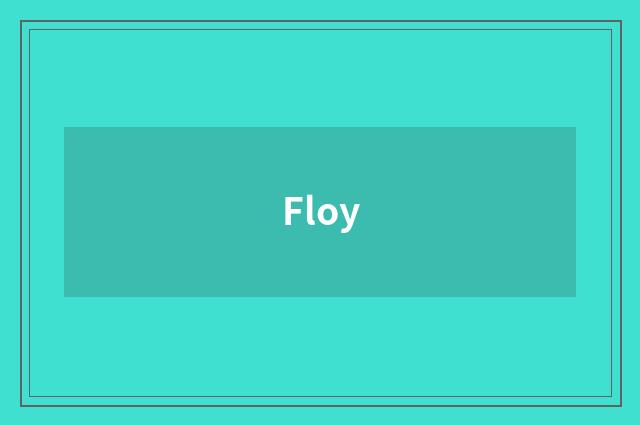 Floy