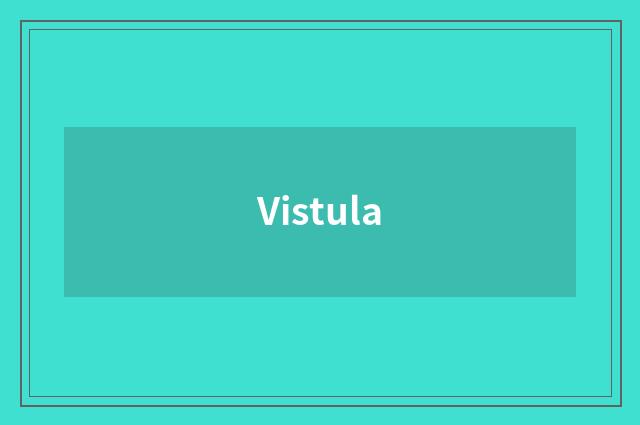 Vistula