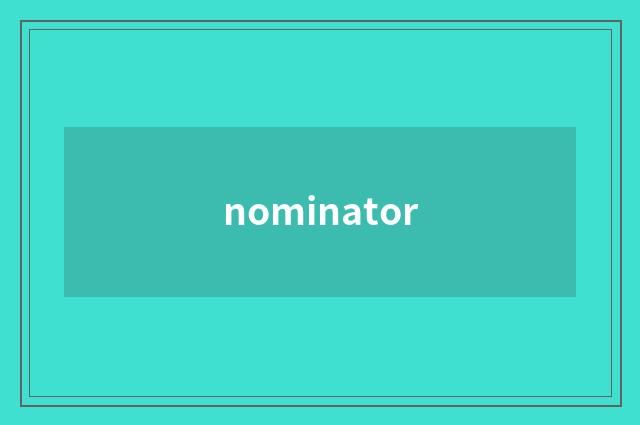 nominator