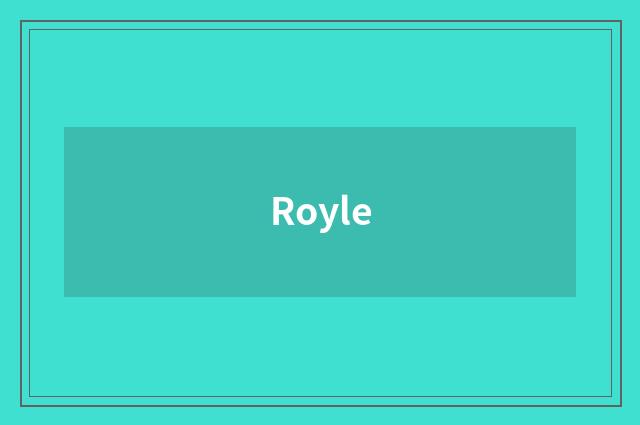 Royle