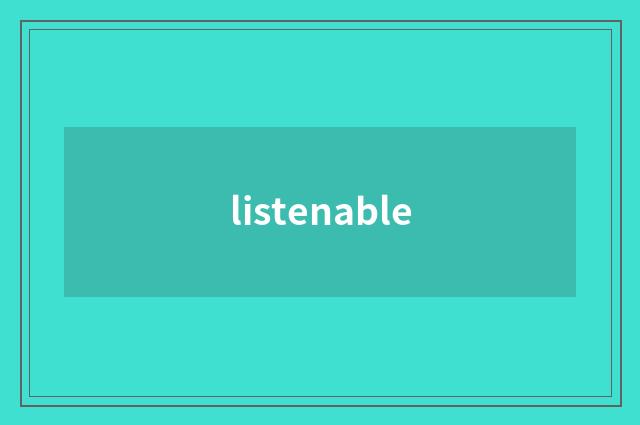 listenable