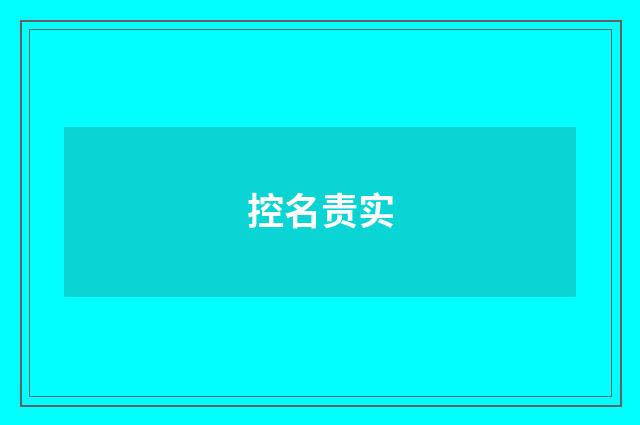 控名责实