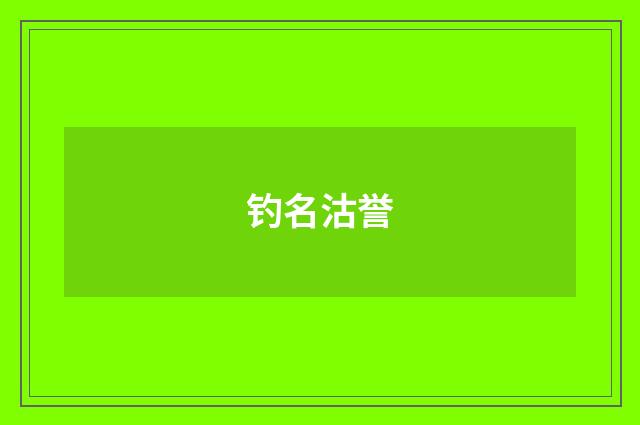 钓名沽誉